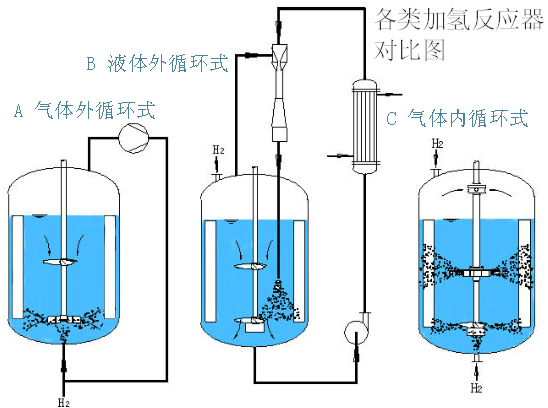 各类加氢反应器对比图

B 液体外循环式

A 气体外循环式

C 气体内循环式

$H_2$

$H_2$

$H_2$

$H_2$